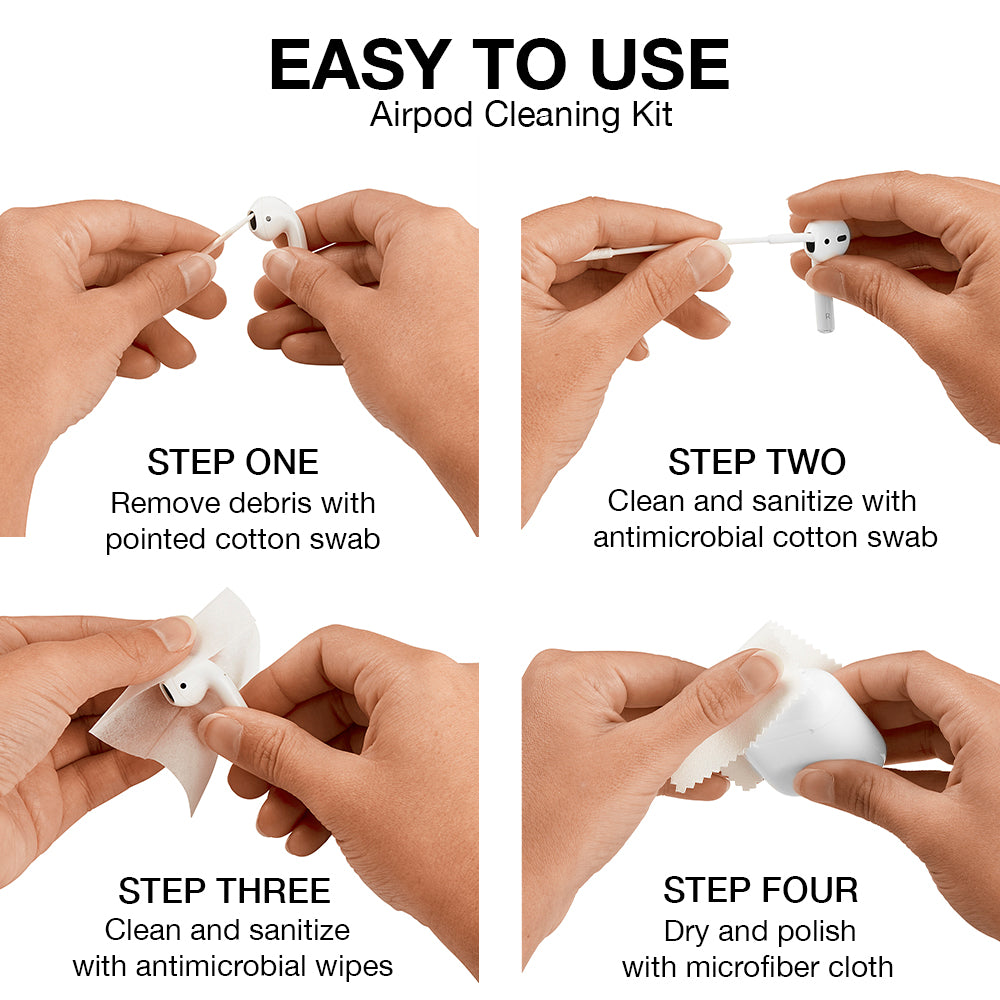 EASY TO USE
Airpod Cleaning Kit

STEP ONE
Remove debris with pointed cotton swab

STEP TWO
Clean and sanitize with antimicrobial cotton swab

STEP THREE
Clean and sanitize with antimicrobial wipes

STEP FOUR
Dry and polish with microfiber cloth